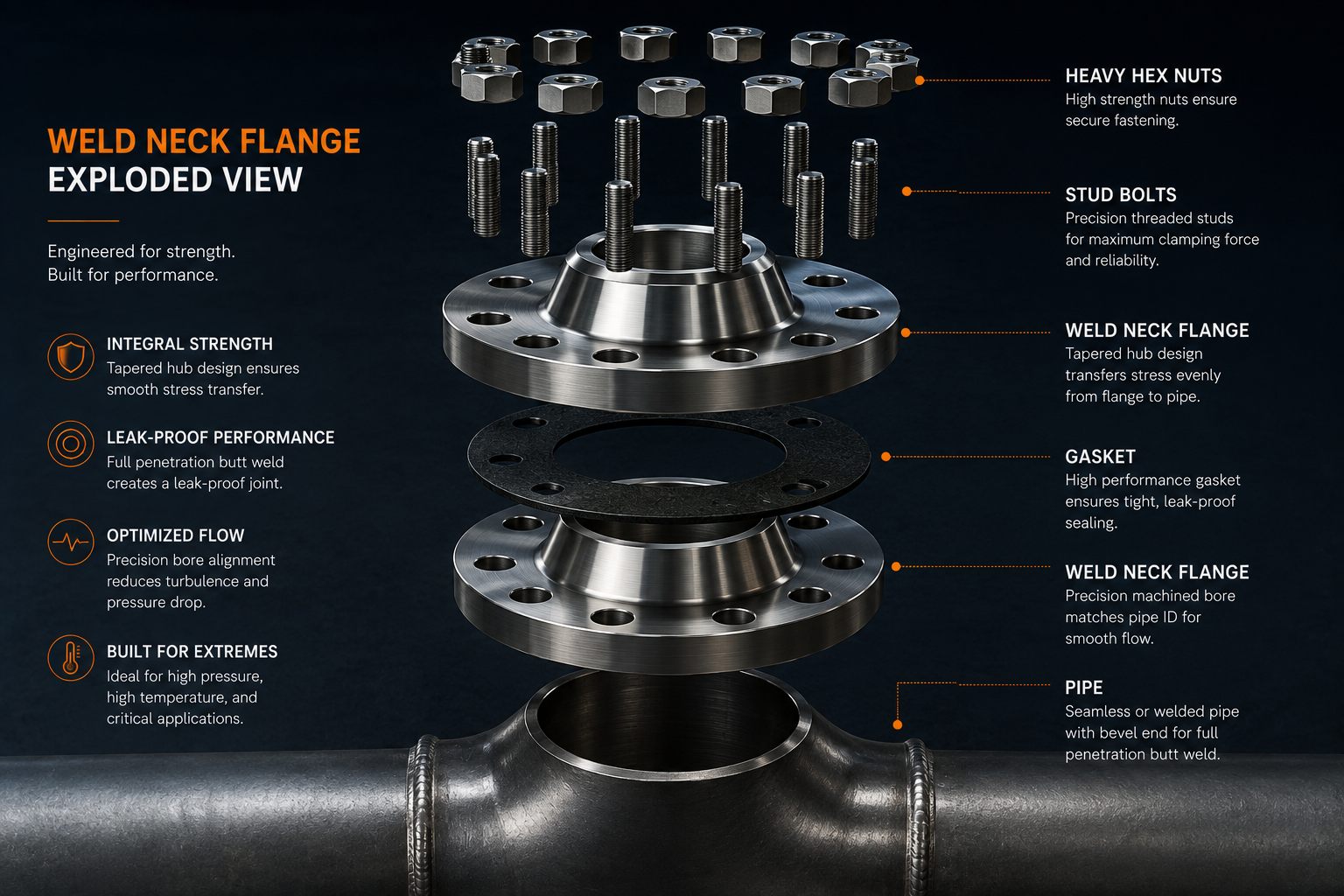 WELD NECK FLANGE
EXPLODED VIEW

Engineered for strength.
Built for performance.

INTEGRAL STRENGTH
Tapered hub design ensures smooth stress transfer.

LEAK-PROOF PERFORMANCE
Full penetration butt weld creates a leak-proof joint.

OPTIMIZED FLOW
Precision bore alignment reduces turbulence and pressure drop.

BUILT FOR EXTREMES
Ideal for high pressure, high temperature, and critical applications.

HEAVY HEX NUTS
High strength nuts ensure secure fastening.

STUD BOLTS
Precision threaded studs for maximum clamping force and reliability.

WELD NECK FLANGE
Tapered hub design transfers stress evenly from flange to pipe.

GASKET
High performance gasket ensures tight, leak-proof sealing.

WELD NECK FLANGE
Precision machined bore matches pipe ID for smooth flow.

PIPE
Seamless or welded pipe with bevel end for full penetration butt weld.